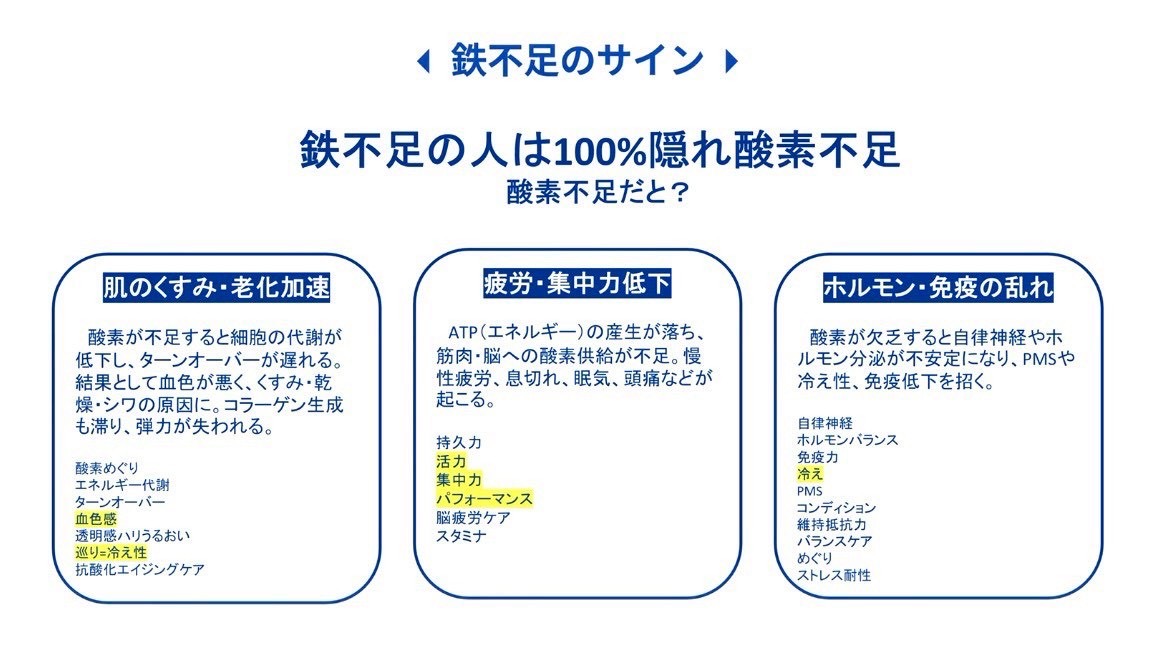 鉄不足のサイン

鉄不足の人は100%隠れ酸素不足
酸素不足だと？

肌のくすみ・老化加速

酸素が不足すると細胞の代謝が低下し、ターンオーバーが遅れる。結果として血色が悪く、くすみ・乾燥・シワの原因に。コラーゲン生成も滞り、弾力が失われる。

酸素めぐり
エネルギー代謝
ターンオーバー
血色感
透明感ハリうるおい
巡り=冷え性
抗酸化エイジングケア

疲労・集中力低下

ATP（エネルギー）の産生が落ち、筋肉・脳への酸素供給が不足。慢性疲労、息切れ、眠気、頭痛などが起こる。

持久力
活力
集中力
パフォーマンス
脳疲労ケア
スタミナ

ホルモン・免疫の乱れ

酸素が欠乏すると自律神経やホルモン分泌が不安定になり、PMSや冷え性、免疫低下を招く。

自律神経
ホルモンバランス
免疫力
冷え
PMS
コンディション
維持抵抗力
バランスケア
めぐり
ストレス耐性